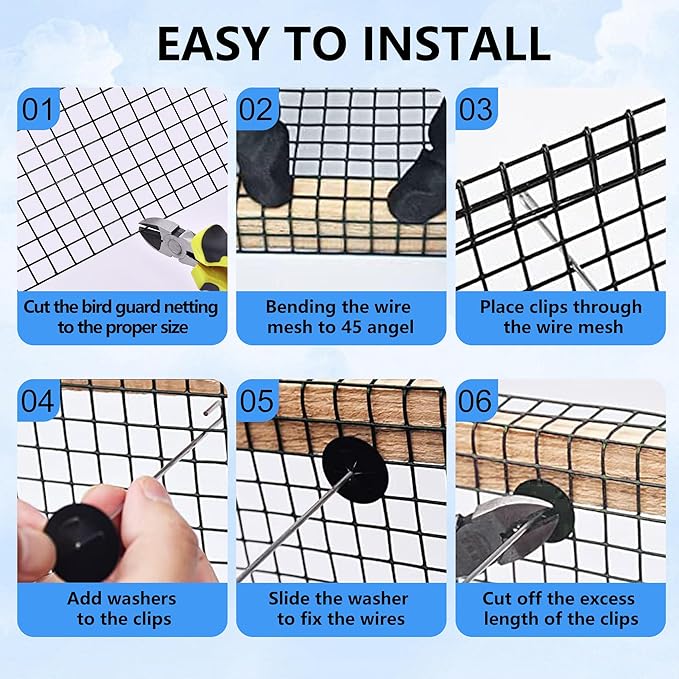 EASY TO INSTALL

01
Cut the bird guard netting to the proper size

02
Bending the wire mesh to 45 angel

03
Place clips through the wire mesh

04
Add washers to the clips

05
Slide the washer to fix the wires

06
Cut off the excess length of the clips