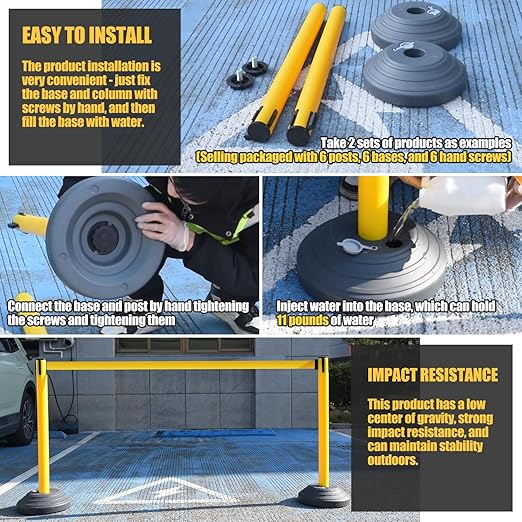 EASY TO INSTALL

The product installation is very convenient - just fix the base and column with screws by hand, and then fill the base with water.

Take 2 sets of products as examples
(Selling packaged with 6 posts, 6 bases, and 6 hand screws)

Connect the base and post by hand tightening the screws and tightening them

Inject water into the base, which can hold 11 pounds of water

IMPACT RESISTANCE

This product has a low center of gravity, strong impact resistance, and can maintain stability outdoors.