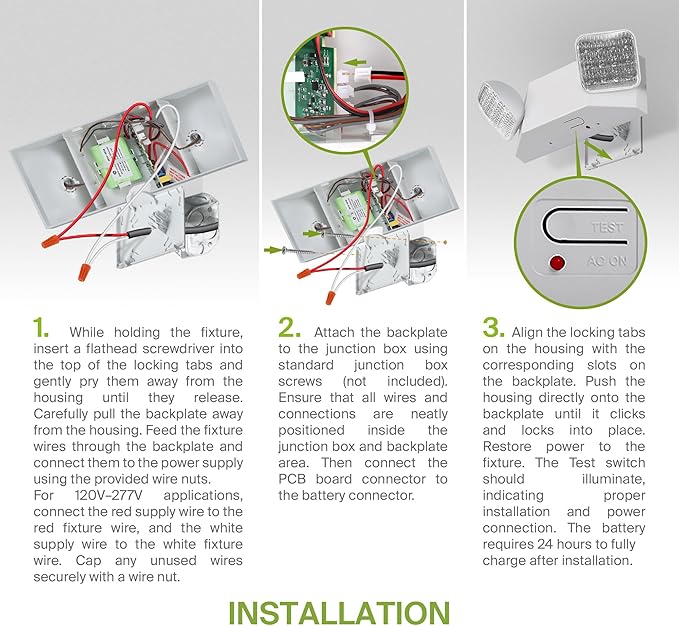 TEST

AC ON

1. While holding the fixture, insert a flathead screwdriver into the top of the locking tabs and gently pry them away from the housing until they release. Carefully pull the backplate away from the housing. Feed the fixture wires through the backplate and connect them to the power supply using the provided wire nuts.
For 120V–277V applications, connect the red supply wire to the red fixture wire, and the white supply wire to the white fixture wire. Cap any unused wires securely with a wire nut.

2. Attach the backplate to the junction box using standard junction box screws (not included). Ensure that all wires and connections are neatly positioned inside the junction box and backplate area. Then connect the PCB board connector to the battery connector.

3. Align the locking tabs on the housing with the corresponding slots on the backplate. Push the housing directly onto the backplate until it clicks and locks into place. Restore power to the fixture. The Test switch should illuminate, indicating proper installation and power connection. The battery requires 24 hours to fully charge after installation.

INSTALLATION