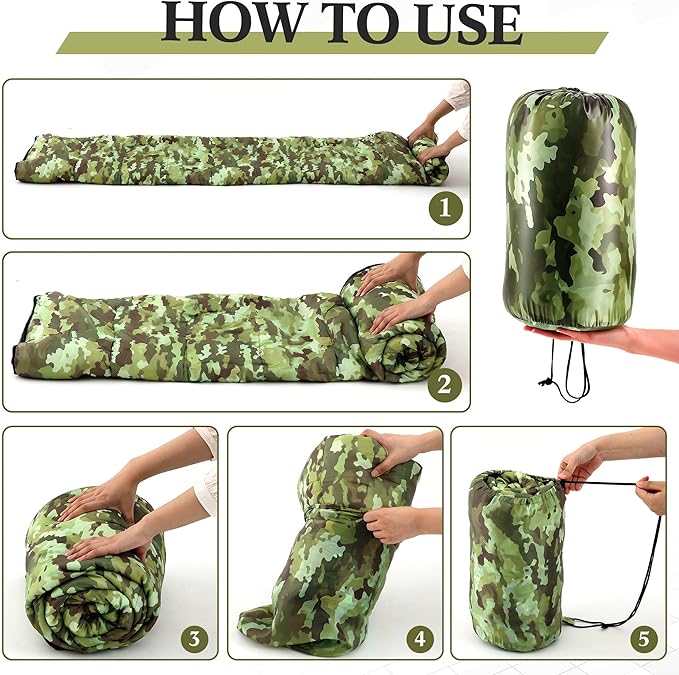 HOW TO USE

1

2

3

4

5