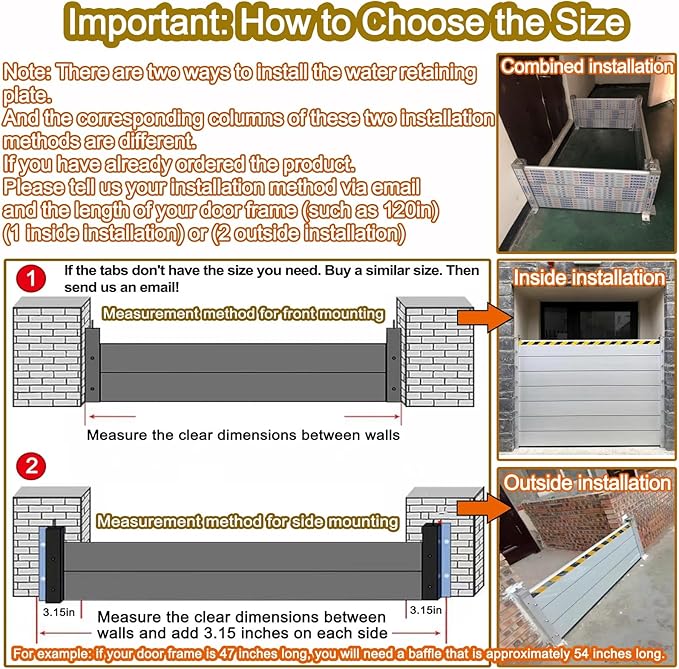 Important: How to Choose the Size

Note: There are two ways to install the water retaining plate.
And the corresponding columns of these two installation methods are different.
If you have already ordered the product.
Please tell us your installation method via email and the length of your door frame (such as 120in) (1 inside installation) or (2 outside installation)

Combined installation

1

If the tabs don't have the size you need. Buy a similar size. Then send us an email!

Measurement method for front mounting

Measure the clear dimensions between walls

Inside installation

2

Measurement method for side mounting

3.15in

3.15in

Measure the clear dimensions between walls and add 3.15 inches on each side

Outside installation

For example: if your door frame is 47 inches long, you will need a baffle that is approximately 54 inches long.