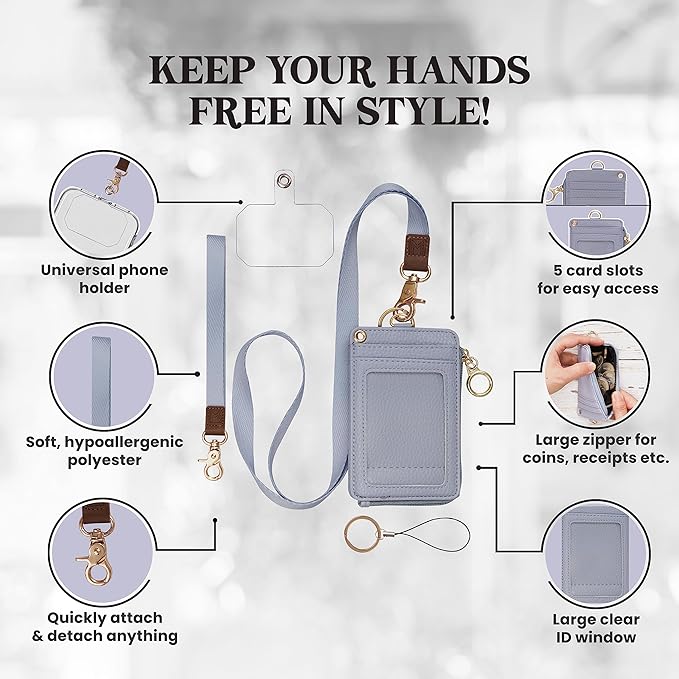 KEEP YOUR HANDS FREE IN STYLE!

Universal phone holder

Soft, hypoallergenic polyester

Quickly attach & detach anything

5 card slots for easy access

Large zipper for coins, receipts etc.

Large clear ID window