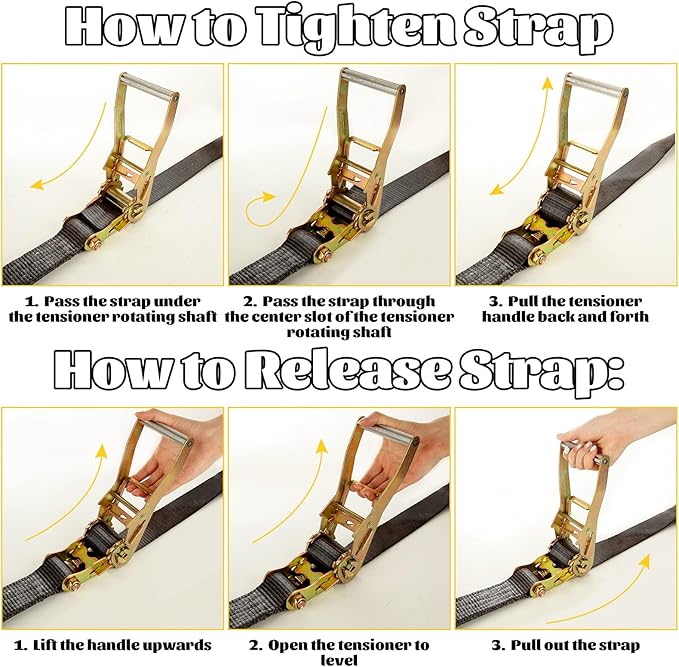 How to Tighten Strap

1. Pass the strap under the tensioner rotating shaft

2. Pass the strap through the center slot of the tensioner rotating shaft

3. Pull the tensioner handle back and forth

How to Release Strap:

1. Lift the handle upwards

2. Open the tensioner to level

3. Pull out the strap