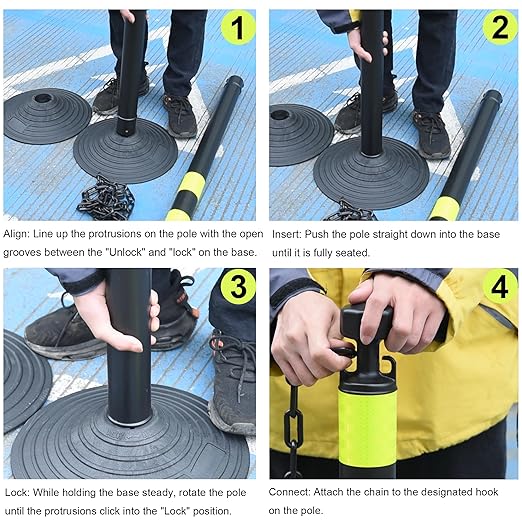 1

Align: Line up the protrusions on the pole with the open grooves between the "Unlock" and "lock" on the base.

2

Insert: Push the pole straight down into the base until it is fully seated.

3

Lock: While holding the base steady, rotate the pole until the protrusions click into the "Lock" position.

4

Connect: Attach the chain to the designated hook on the pole.