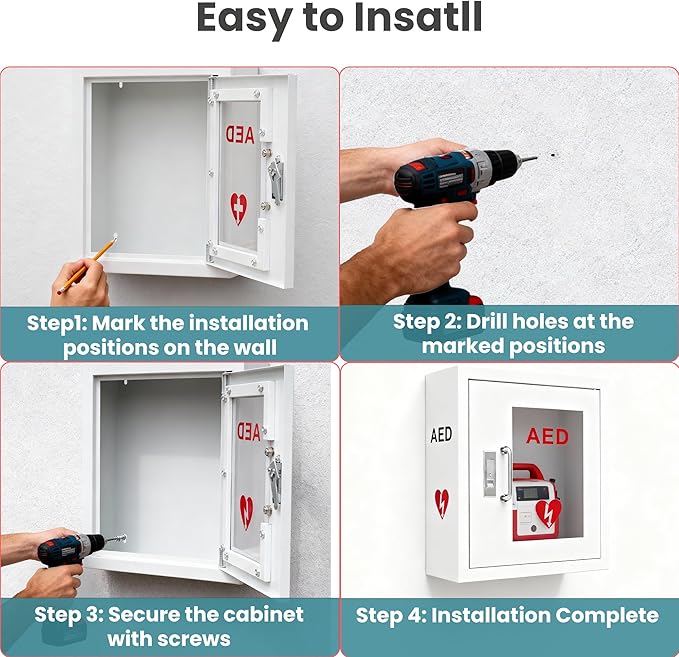 Easy to Insatll

AED

Step1: Mark the installation positions on the wall

Step 2: Drill holes at the marked positions

AED

Step 3: Secure the cabinet with screws

AED

AED

Step 4: Installation Complete