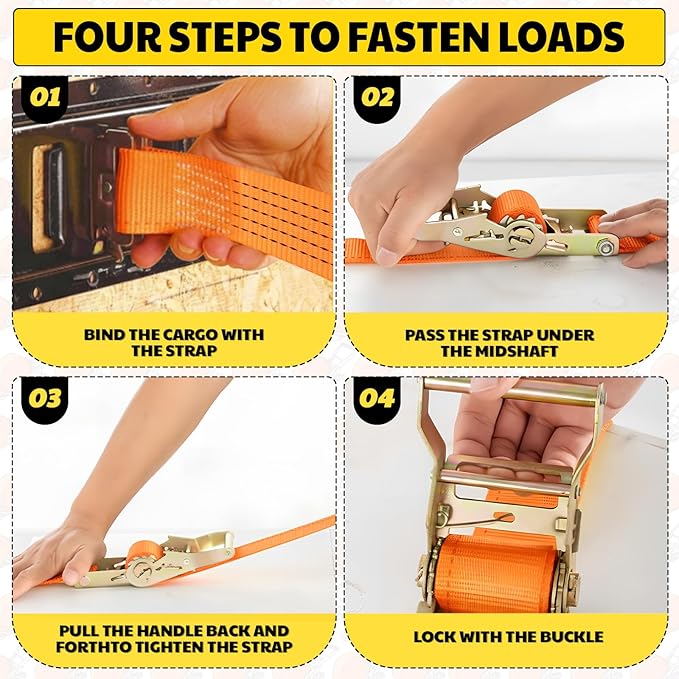 FOUR STEPS TO FASTEN LOADS

01

BIND THE CARGO WITH THE STRAP

02

PASS THE STRAP UNDER THE MIDSHAFT

03

PULL THE HANDLE BACK AND FORTHTO TIGHTEN THE STRAP

04

LOCK WITH THE BUCKLE