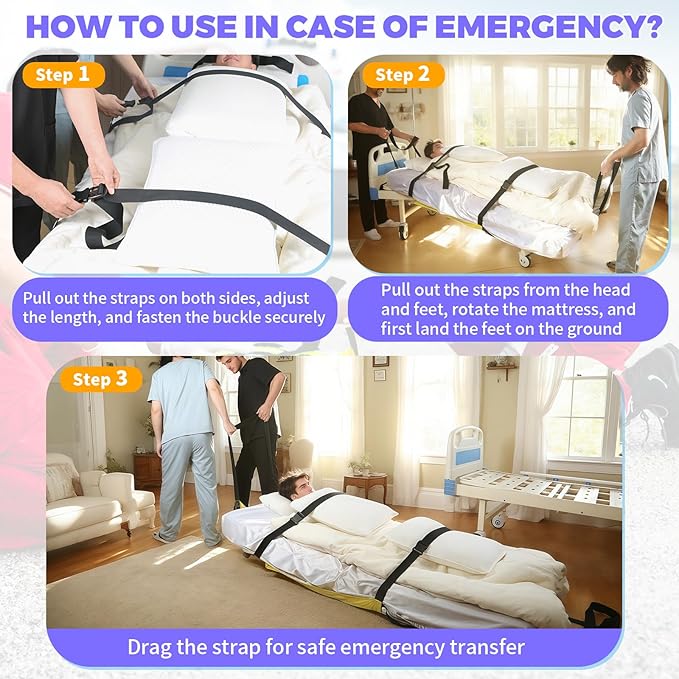 HOW TO USE IN CASE OF EMERGENCY?

Step 1

Pull out the straps on both sides, adjust the length, and fasten the buckle securely

Step 2

Pull out the straps from the head and feet, rotate the mattress, and first land the feet on the ground

Step 3

Drag the strap for safe emergency transfer