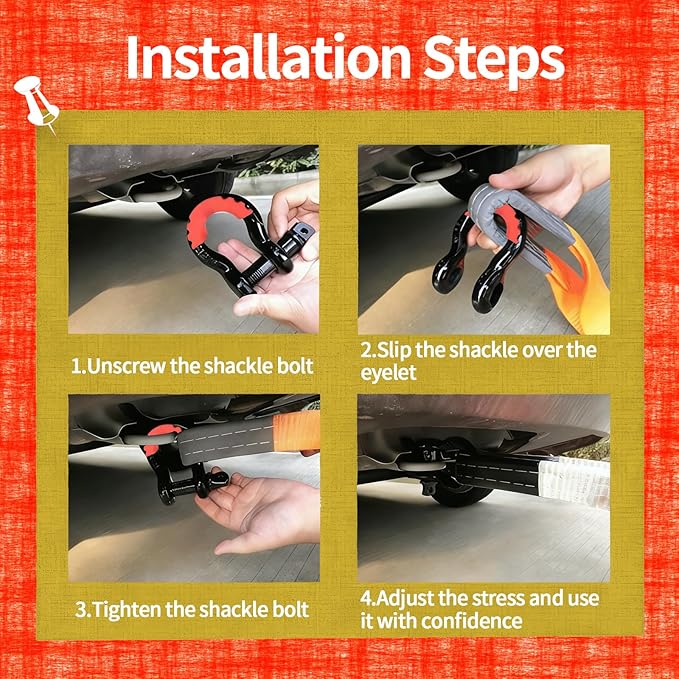 Installation Steps

1.Unscrew the shackle bolt

2.Slip the shackle over the eyelet

3.Tighten the shackle bolt

4.Adjust the stress and use it with confidence