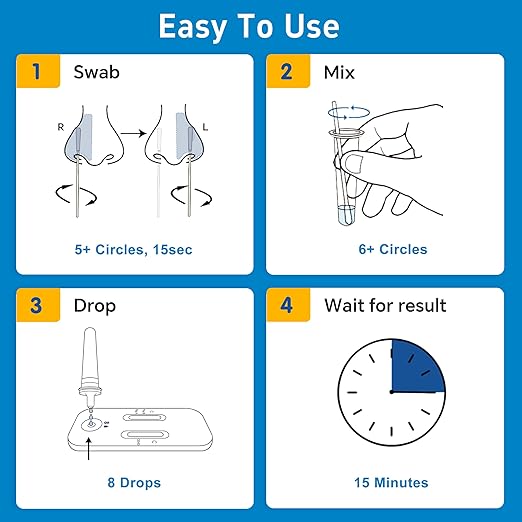 Easy To Use

1 Swab

R

L

5+ Circles, 15sec

2 Mix

6+ Circles

3 Drop

8 Drops

4 Wait for result

15 Minutes