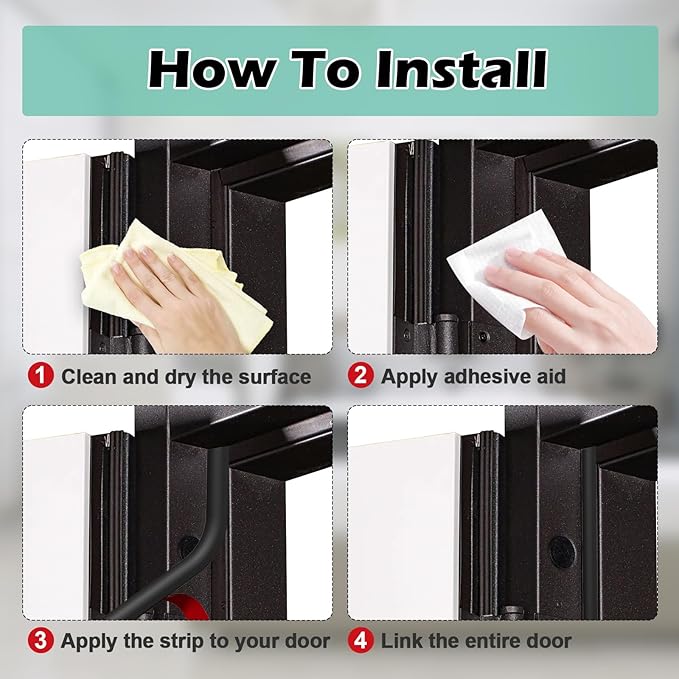 How To Install

1 Clean and dry the surface

2 Apply adhesive aid

3 Apply the strip to your door

4 Link the entire door