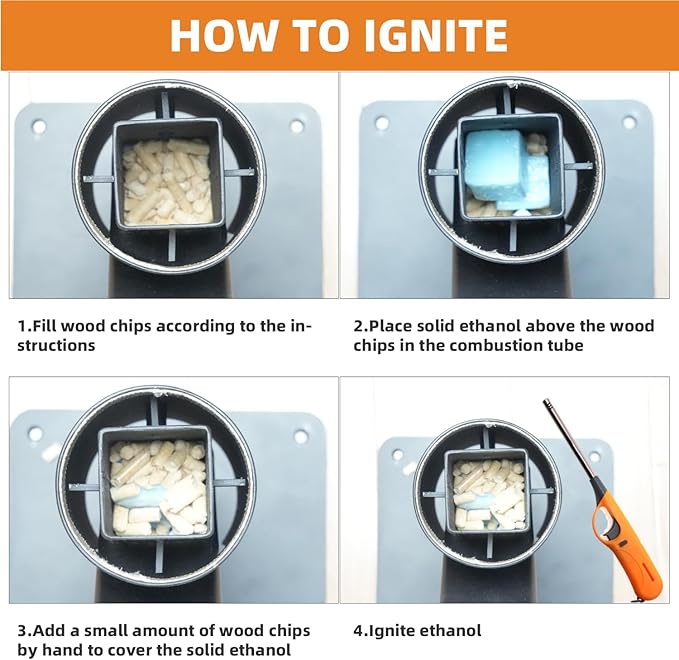 HOW TO IGNITE

1.Fill wood chips according to the instructions

2.Place solid ethanol above the wood chips in the combustion tube

3.Add a small amount of wood chips by hand to cover the solid ethanol

4.Ignite ethanol