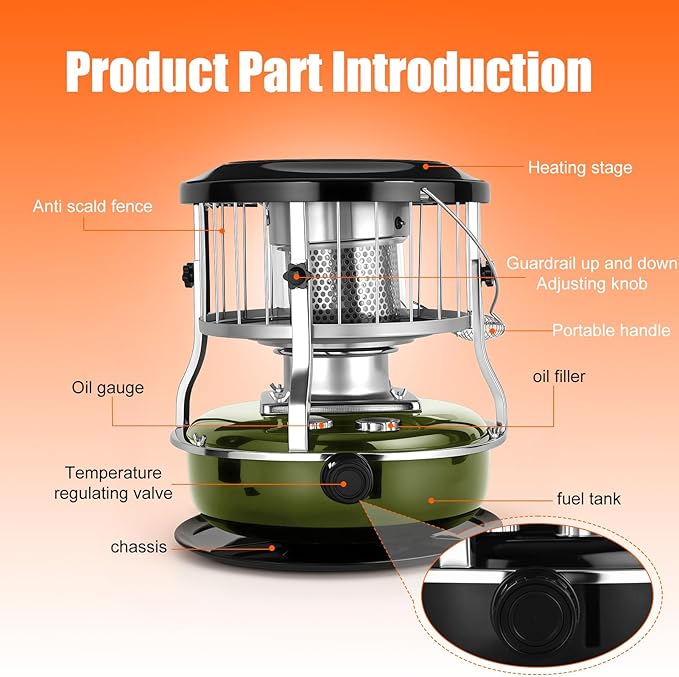 Product Part Introduction

Heating stage

Anti scald fence

Guardrail up and down
Adjusting knob

Portable handle

Oil gauge

oil filler

Temperature regulating valve

fuel tank

chassis