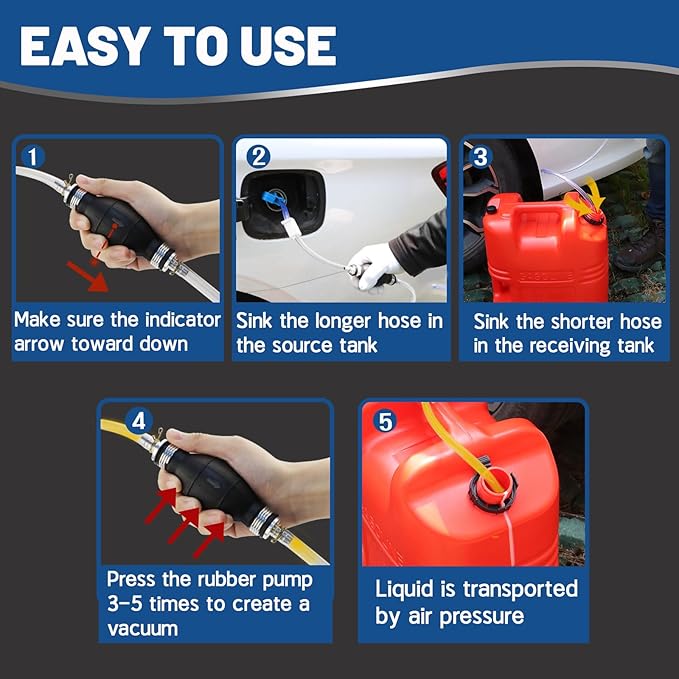 EASY TO USE

1
Make sure the indicator arrow toward down

2
Sink the longer hose in the source tank

3
Sink the shorter hose in the receiving tank

4
Press the rubber pump 3-5 times to create a vacuum

5
Liquid is transported by air pressure