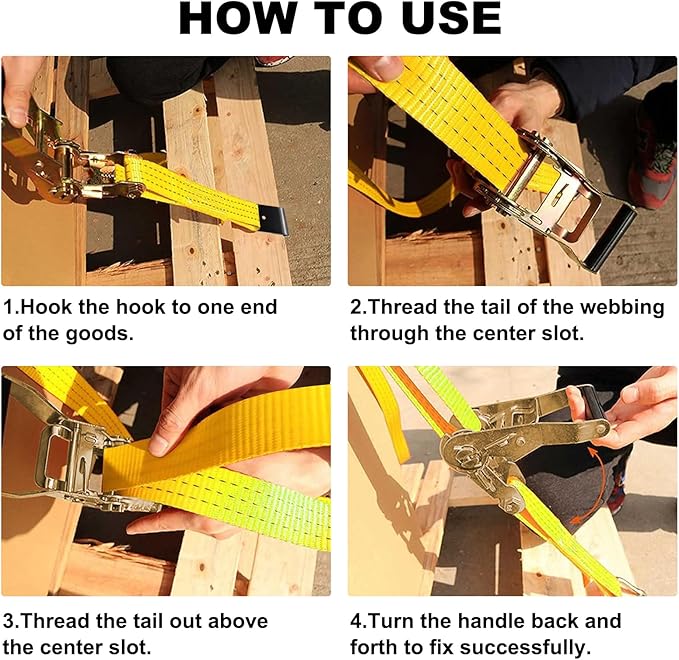 HOW TO USE

1.Hook the hook to one end of the goods.

2.Thread the tail of the webbing through the center slot.

3.Thread the tail out above the center slot.

4.Turn the handle back and forth to fix successfully.