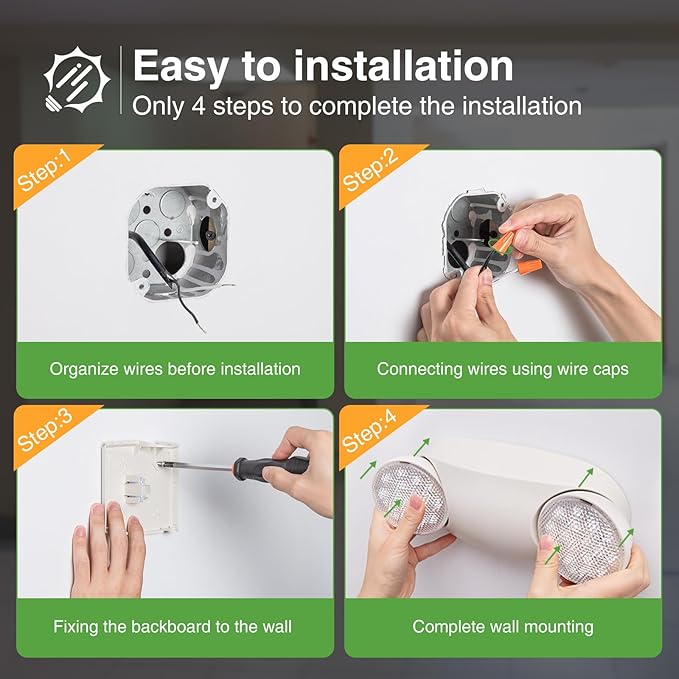 Easy to installation
Only 4 steps to complete the installation

Step:1
Organize wires before installation

Step:2
Connecting wires using wire caps

Step:3
Fixing the backboard to the wall

Step:4
Complete wall mounting