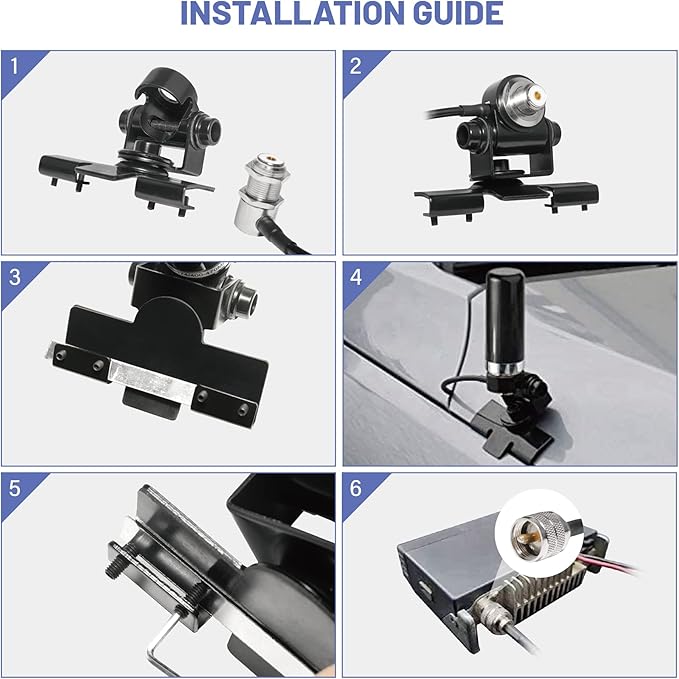 INSTALLATION GUIDE

1

2

3

4

5

6