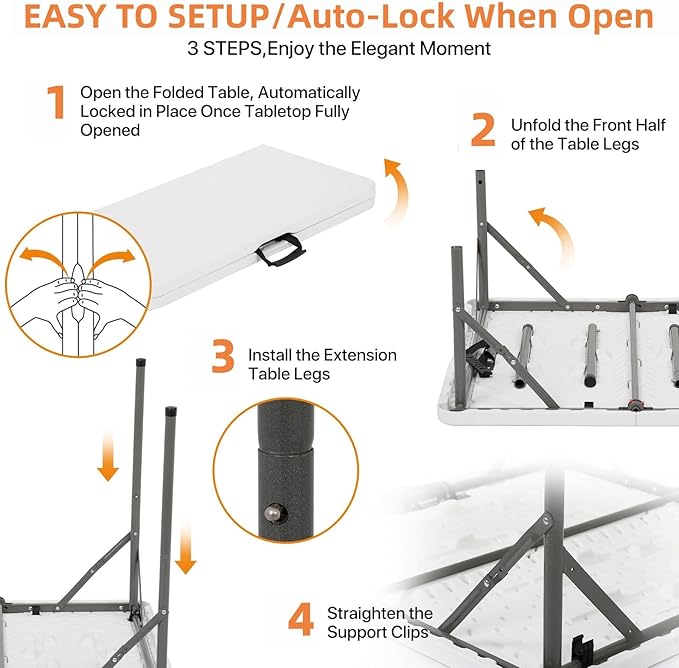 EASY TO SETUP/Auto-Lock When Open

3 STEPS,Enjoy the Elegant Moment

1 Open the Folded Table, Automatically Locked in Place Once Tabletop Fully Opened

2 Unfold the Front Half of the Table Legs

3 Install the Extension Table Legs

4 Straighten the Support Clips