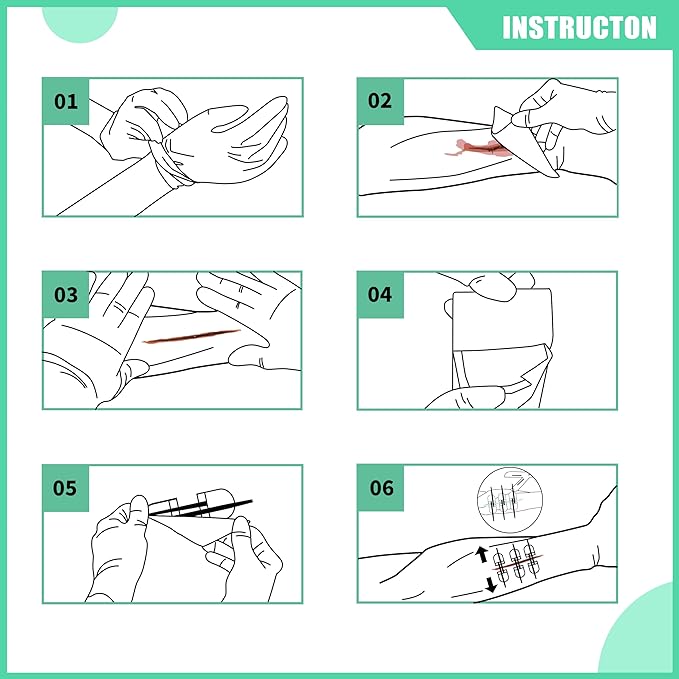 INSTRUCTON

01

02

03

04

05

06