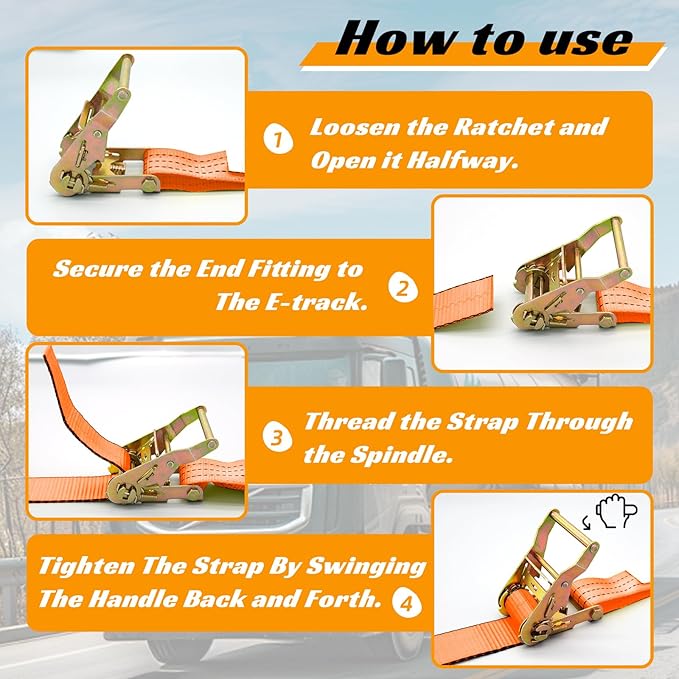 How to use

1 Loosen the Ratchet and Open it Halfway.

Secure the End Fitting to The E-track. 2

3 Thread the Strap Through the Spindle.

Tighten The Strap By Swinging The Handle Back and Forth. 4