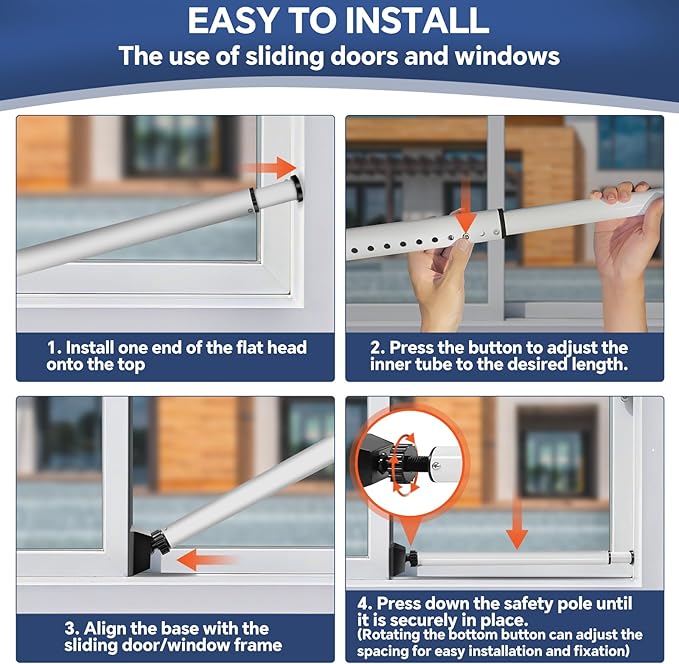 EASY TO INSTALL
The use of sliding doors and windows

1. Install one end of the flat head onto the top

2. Press the button to adjust the inner tube to the desired length.

3. Align the base with the sliding door/window frame

4. Press down the safety pole until it is securely in place.
(Rotating the bottom button can adjust the spacing for easy installation and fixation)