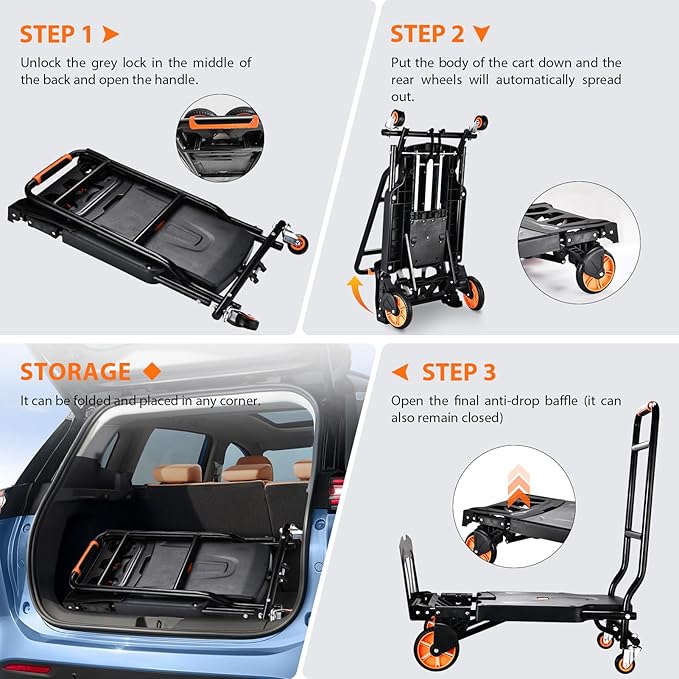 STEP 1

Unlock the grey lock in the middle of the back and open the handle.

STEP 2

Put the body of the cart down and the rear wheels will automatically spread out.

STORAGE

It can be folded and placed in any corner.

STEP 3

Open the final anti-drop baffle (it can also remain closed)