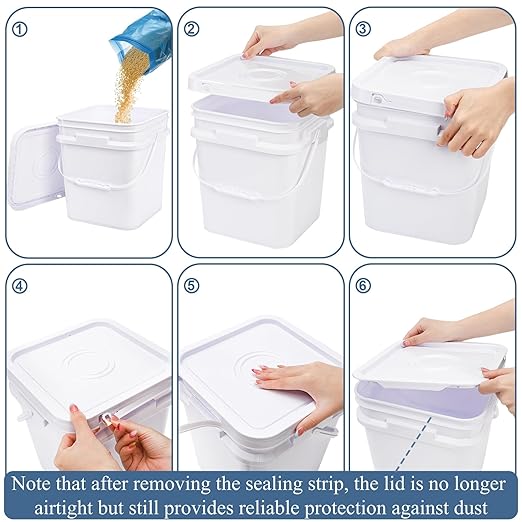 ①

②

③

④

⑤

⑥

Note that after removing the sealing strip, the lid is no longer airtight but still provides reliable protection against dust