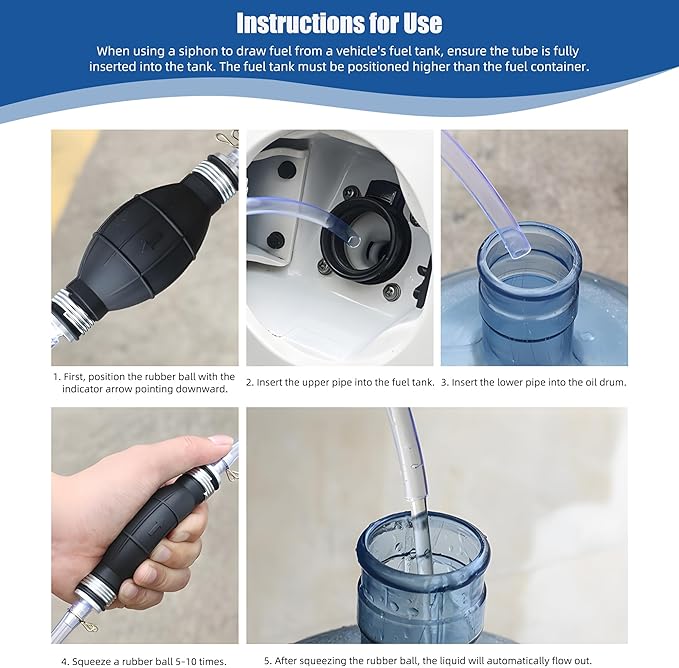 Instructions for Use

When using a siphon to draw fuel from a vehicle's fuel tank, ensure the tube is fully inserted into the tank. The fuel tank must be positioned higher than the fuel container.

1. First, position the rubber ball with the indicator arrow pointing downward.

2. Insert the upper pipe into the fuel tank.

3. Insert the lower pipe into the oil drum.

4. Squeeze a rubber ball 5-10 times.

5. After squeezing the rubber ball, the liquid will automatically flow out.