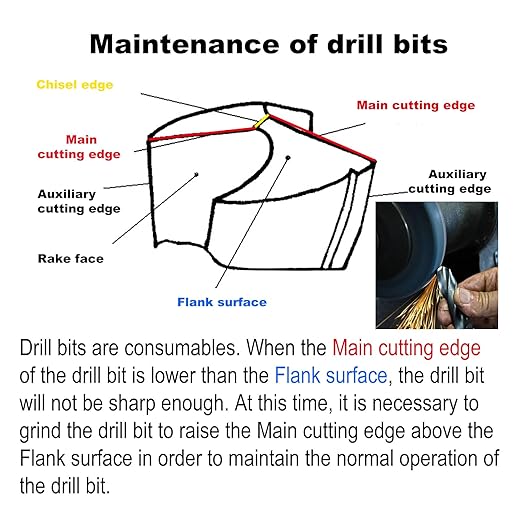 Maintenance of drill bits

Chisel edge

Main cutting edge

Main cutting edge

Auxiliary cutting edge

Auxiliary cutting edge

Rake face

Flank surface

Drill bits are consumables. When the Main cutting edge of the drill bit is lower than the Flank surface, the drill bit will not be sharp enough. At this time, it is necessary to grind the drill bit to raise the Main cutting edge above the Flank surface in order to maintain the normal operation of the drill bit.