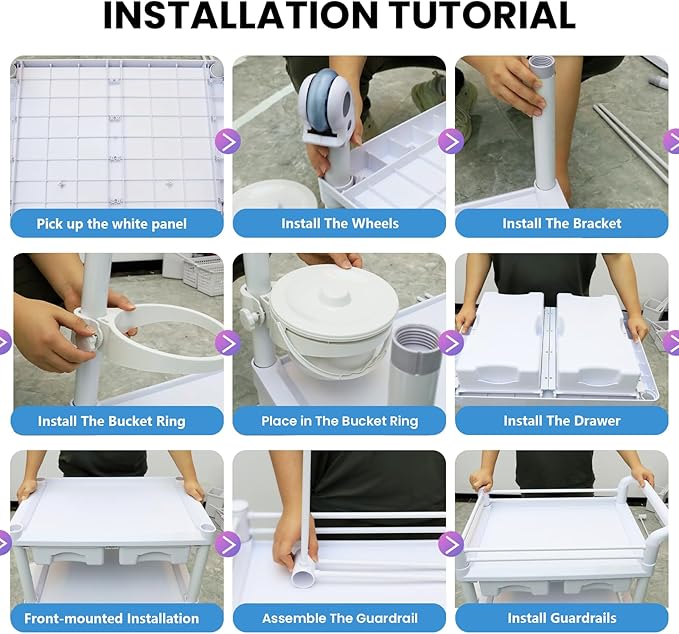 INSTALLATION TUTORIAL

Pick up the white panel

Install The Wheels

Install The Bracket

Install The Bucket Ring

Place in The Bucket Ring

Install The Drawer

Front-mounted Installation

Assemble The Guardrail

Install Guardrails