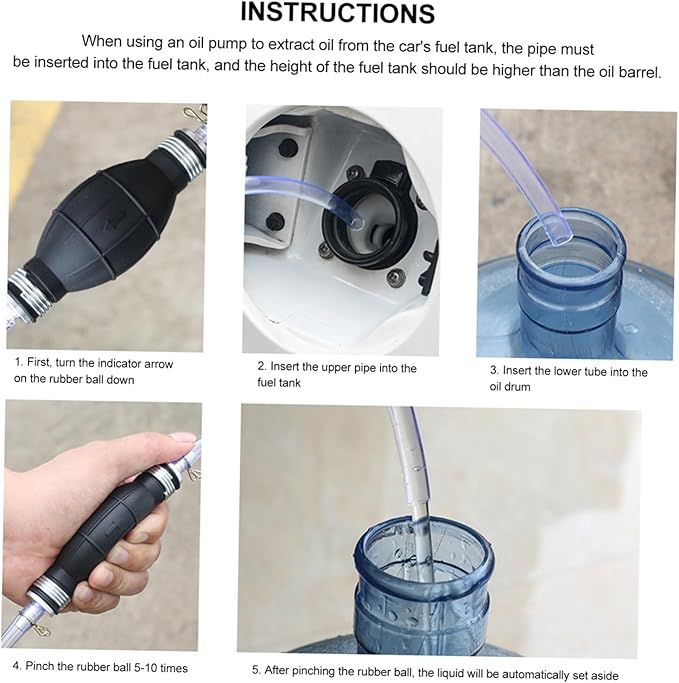 INSTRUCTIONS

When using an oil pump to extract oil from the car's fuel tank, the pipe must be inserted into the fuel tank, and the height of the fuel tank should be higher than the oil barrel.

1. First, turn the indicator arrow on the rubber ball down

2. Insert the upper pipe into the fuel tank

3. Insert the lower tube into the oil drum

4. Pinch the rubber ball 5-10 times

5. After pinching the rubber ball, the liquid will be automatically set aside