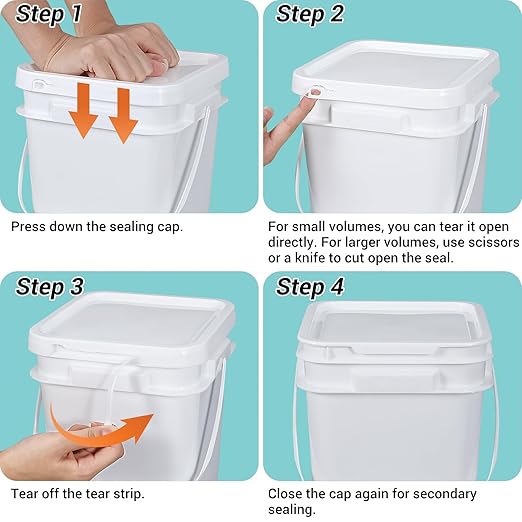 Step 1

Press down the sealing cap.

Step 2

For small volumes, you can tear it open directly. For larger volumes, use scissors or a knife to cut open the seal.

Step 3

Tear off the tear strip.

Step 4

Close the cap again for secondary sealing.