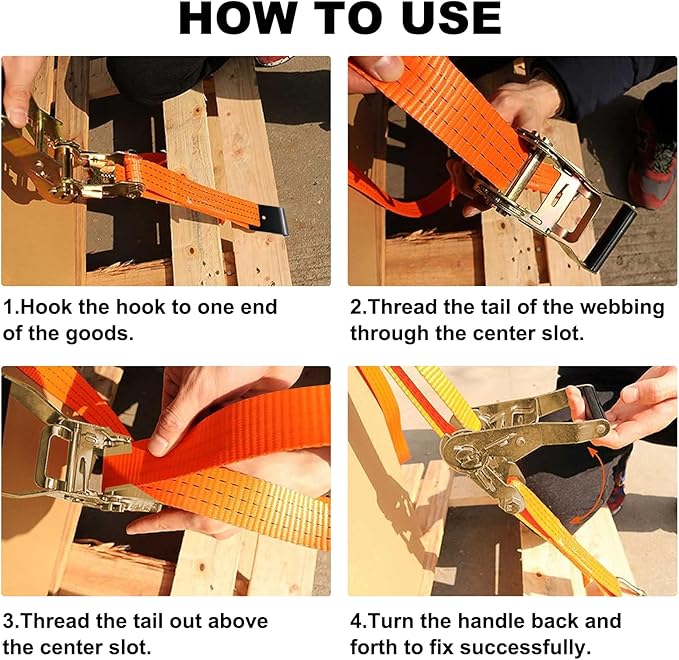 HOW TO USE

1.Hook the hook to one end of the goods.

2.Thread the tail of the webbing through the center slot.

3.Thread the tail out above the center slot.

4.Turn the handle back and forth to fix successfully.