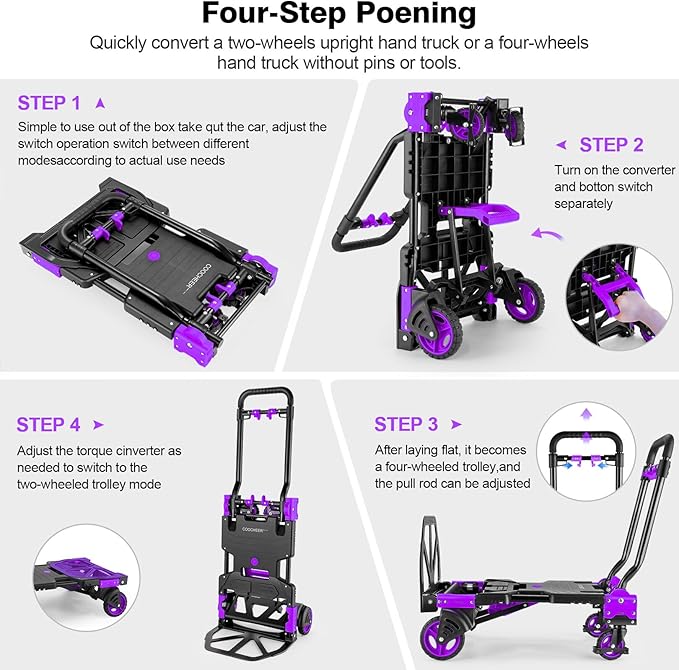 Four-Step Poening

Quickly convert a two-wheels upright hand truck or a four-wheels hand truck without pins or tools.

STEP 1

Simple to use out of the box take qut the car, adjust the switch operation switch between different modesaccording to actual use needs

COOCHEER

STEP 2

Turn on the converter and botton switch separately

STEP 4

Adjust the torque cinverter as needed to switch to the two-wheeled trolley mode

COOCHEER

STEP 3

After laying flat, it becomes a four-wheeled trolley,and the pull rod can be adjusted