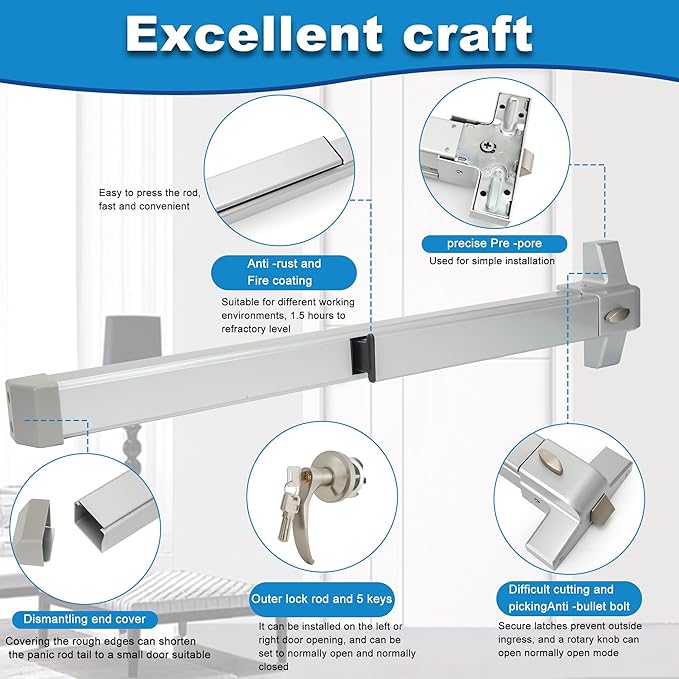 Excellent craft

Easy to press the rod, fast and convenient

Anti -rust and Fire coating

Suitable for different working environments, 1.5 hours to refractory level

precise Pre -pore

Used for simple installation

Dismantling end cover

Covering the rough edges can shorten the panic rod tail to a small door suitable

Outer lock rod and 5 keys

It can be installed on the left or right door opening, and can be set to normally open and normally closed

Difficult cutting and pickingAnti -bullet bolt

Secure latches prevent outside ingress, and a rotary knob can open normally open mode