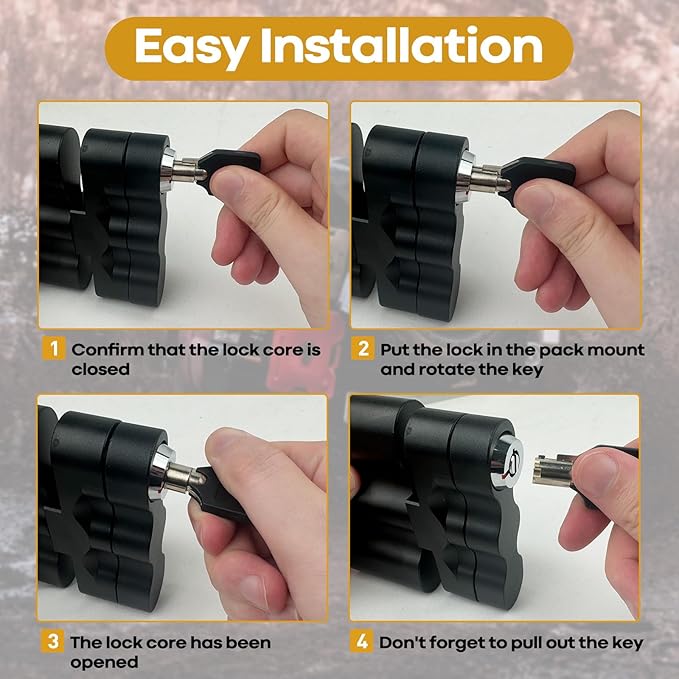 Easy Installation

1 Confirm that the lock core is closed

2 Put the lock in the pack mount and rotate the key

3 The lock core has been opened

4 Don't forget to pull out the key