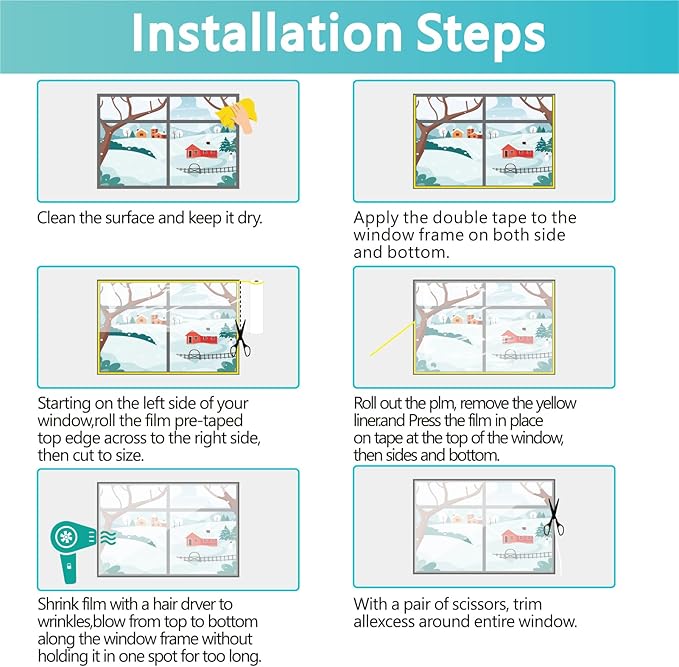 Installation Steps

Clean the surface and keep it dry.

Apply the double tape to the window frame on both side and bottom.

Starting on the left side of your window,roll the film pre-taped top edge across to the right side, then cut to size.

Roll out the plm, remove the yellow liner.and Press the film in place on tape at the top of the window, then sides and bottom.

Shrink film with a hair drver to wrinkles,blow from top to bottom along the window frame without holding it in one spot for too long.

With a pair of scissors, trim allexcess around entire window.