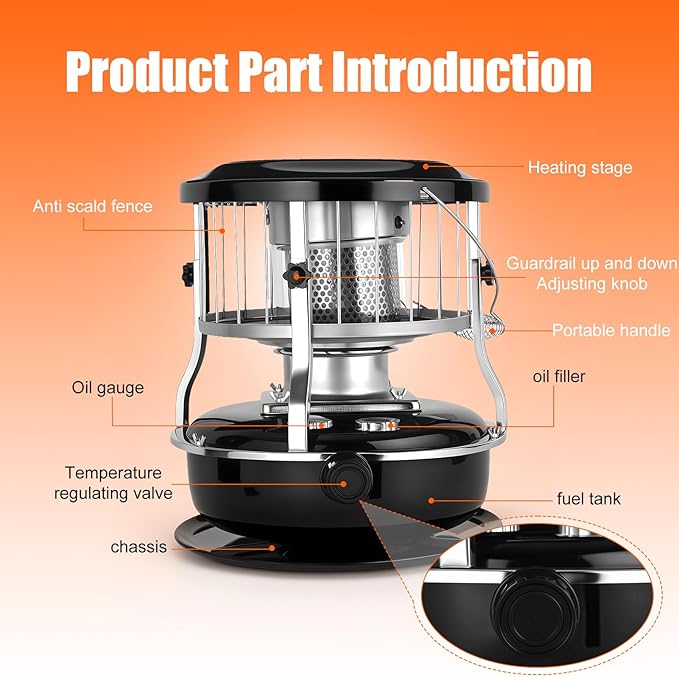 Product Part Introduction

Heating stage

Anti scald fence

Guardrail up and down Adjusting knob

Portable handle

Oil gauge

oil filler

Temperature regulating valve

fuel tank

chassis