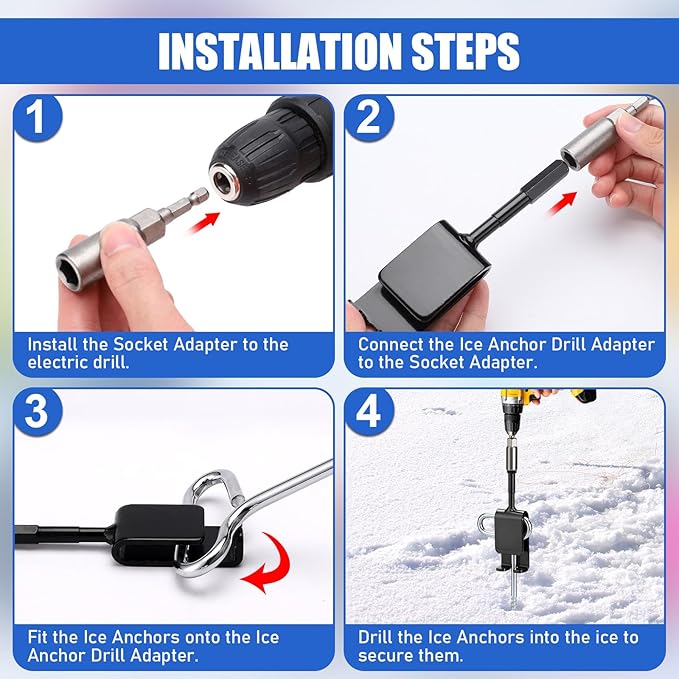 INSTALLATION STEPS

1

Install the Socket Adapter to the electric drill.

2

Connect the Ice Anchor Drill Adapter to the Socket Adapter.

3

Fit the Ice Anchors onto the Ice Anchor Drill Adapter.

4

Drill the Ice Anchors into the ice to secure them.