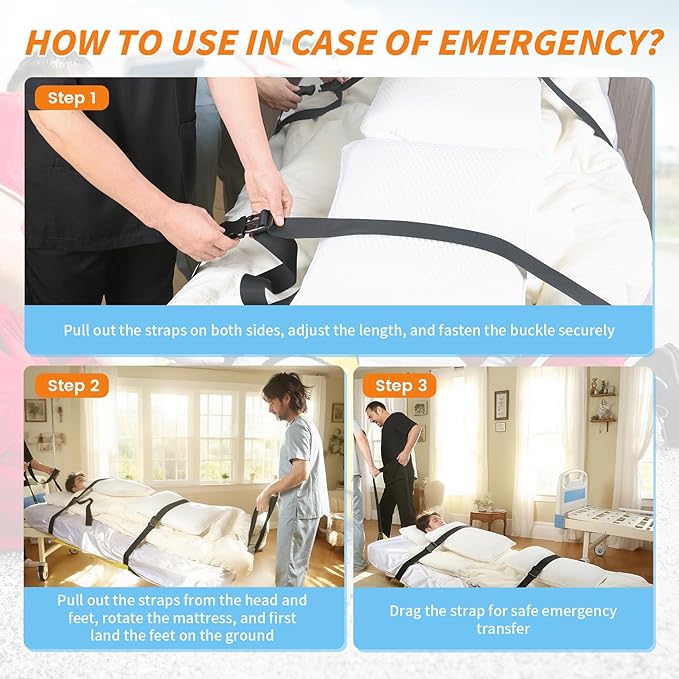 HOW TO USE IN CASE OF EMERGENCY?

Step 1

Pull out the straps on both sides, adjust the length, and fasten the buckle securely

Step 2

Pull out the straps from the head and feet, rotate the mattress, and first land the feet on the ground

Step 3

Drag the strap for safe emergency transfer