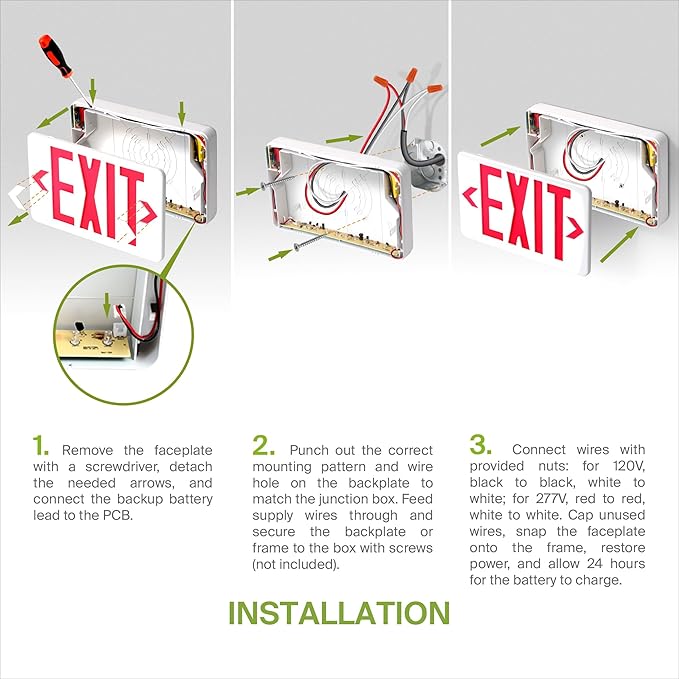 EXIT

EXIT

1. Remove the faceplate with a screwdriver, detach the needed arrows, and connect the backup battery lead to the PCB.

2. Punch out the correct mounting pattern and wire hole on the backplate to match the junction box. Feed supply wires through and secure the backplate or frame to the box with screws (not included).

3. Connect wires with provided nuts: for 120V, black to black, white to white; for 277V, red to red, white to white. Cap unused wires, snap the faceplate onto the frame, restore power, and allow 24 hours for the battery to charge.

INSTALLATION