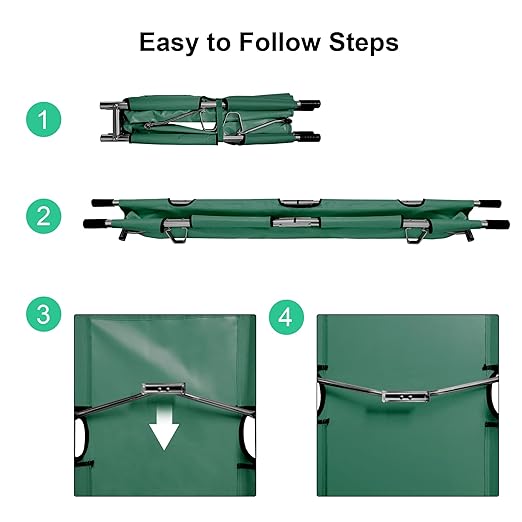 Easy to Follow Steps

1

2

3

4