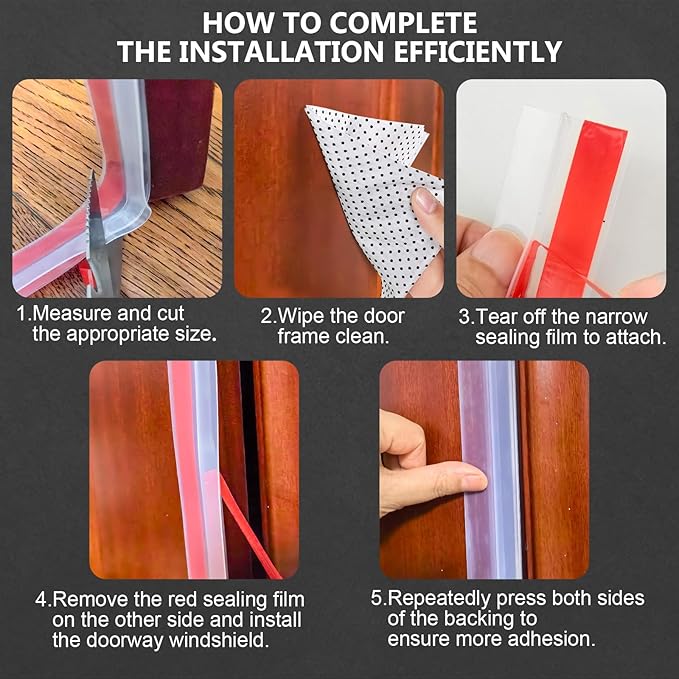 HOW TO COMPLETE
THE INSTALLATION EFFICIENTLY

1.Measure and cut the appropriate size.

2.Wipe the door frame clean.

3.Tear off the narrow sealing film to attach.

4.Remove the red sealing film on the other side and install the doorway windshield.

5.Repeatedly press both sides of the backing to ensure more adhesion.