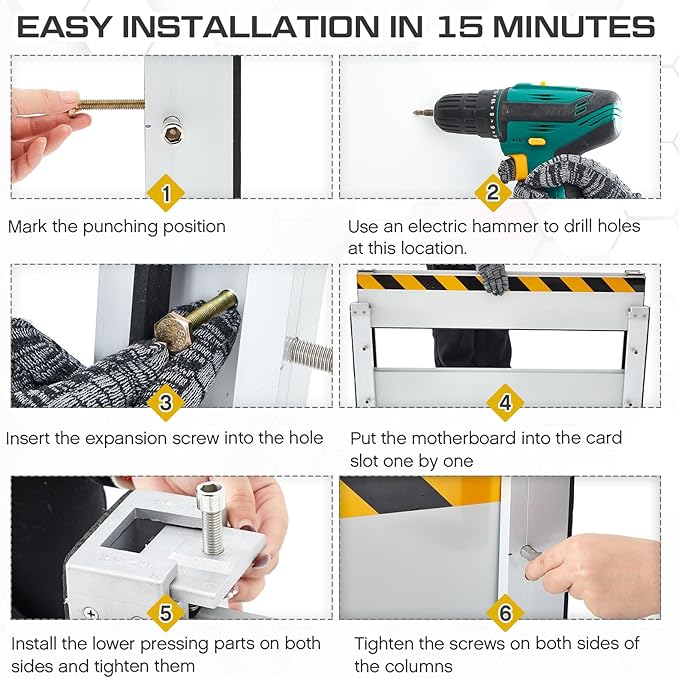 EASY INSTALLATION IN 15 MINUTES

1
Mark the punching position

2
Use an electric hammer to drill holes at this location.

3
Insert the expansion screw into the hole

4
Put the motherboard into the card slot one by one

5
Install the lower pressing parts on both sides and tighten them

6
Tighten the screws on both sides of the columns