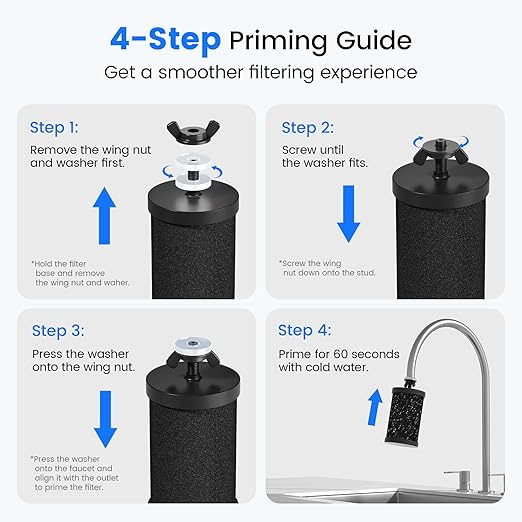 4-Step Priming Guide
Get a smoother filtering experience

Step 1:
Remove the wing nut and washer first.

*Hold the filter base and remove the wing nut and waher.

Step 2:
Screw until the washer fits.

*Screw the wing nut down onto the stud.

Step 3:
Press the washer onto the wing nut.

*Press the washer onto the faucet and align it with the outlet to prime the filter.

Step 4:
Prime for 60 seconds with cold water.