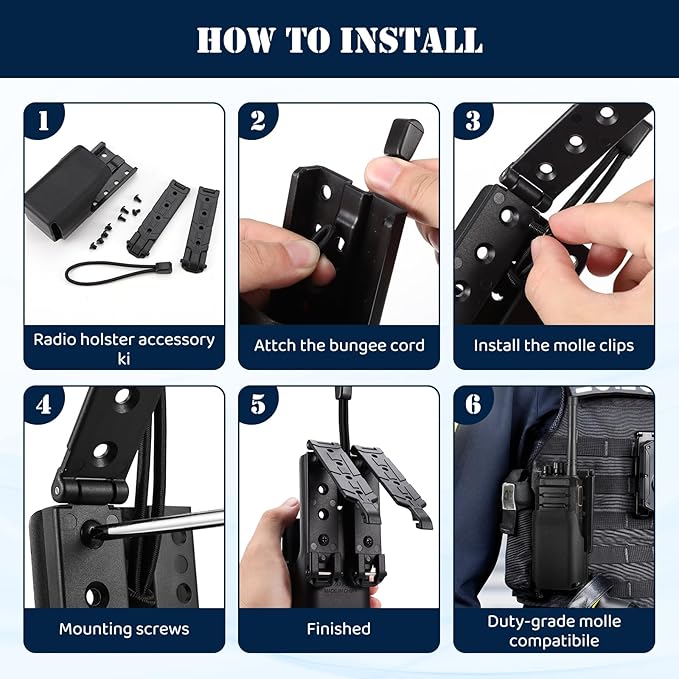 HOW TO INSTALL

1

Radio holster accessory ki

2

Attch the bungee cord

3

Install the molle clips

4

Mounting screws

5

Finished

6

Duty-grade molle compatibile