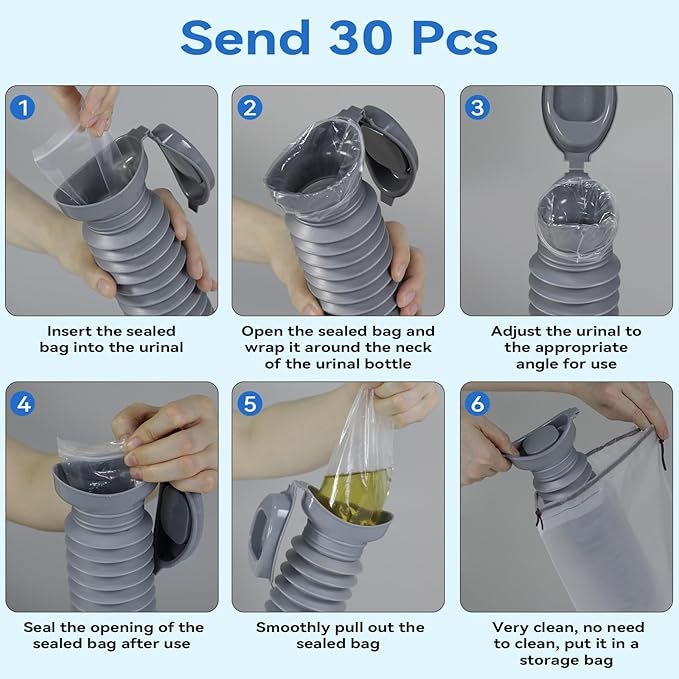 Send 30 Pcs

1
Insert the sealed bag into the urinal

2
Open the sealed bag and wrap it around the neck of the urinal bottle

3
Adjust the urinal to the appropriate angle for use

4
Seal the opening of the sealed bag after use

5
Smoothly pull out the sealed bag

6
Very clean, no need to clean, put it in a storage bag