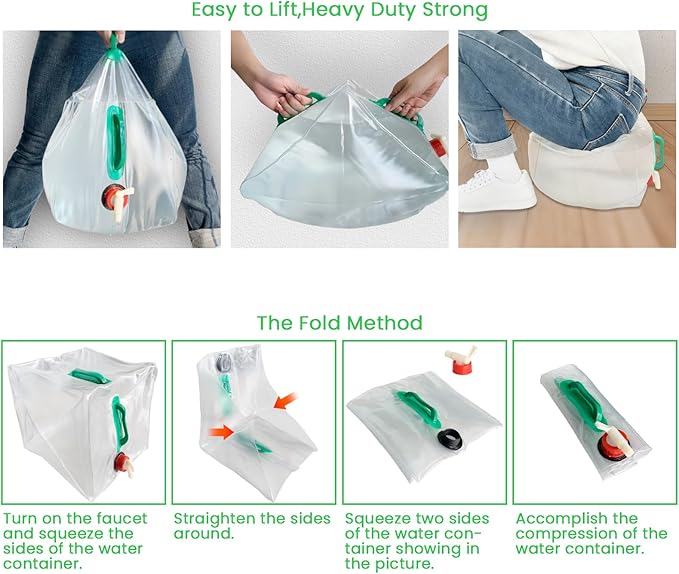 Easy to Lift,Heavy Duty Strong

The Fold Method

Turn on the faucet and squeeze the sides of the water container.

Straighten the sides around.

Squeeze two sides of the water container showing in the picture.

Accomplish the compression of the water container.