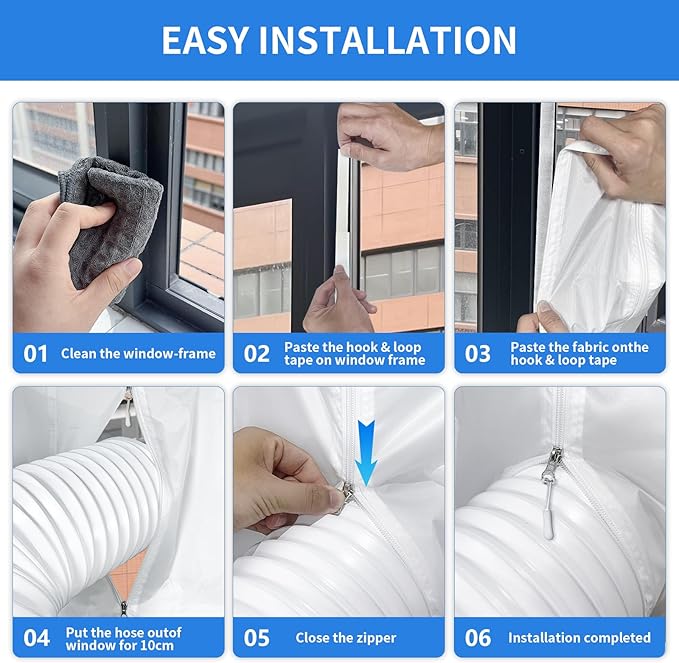 EASY INSTALLATION

01 Clean the window-frame

02 Paste the hook & loop tape on window frame

03 Paste the fabric onthe hook & loop tape

04 Put the hose outof window for 10cm

05 Close the zipper

06 Installation completed