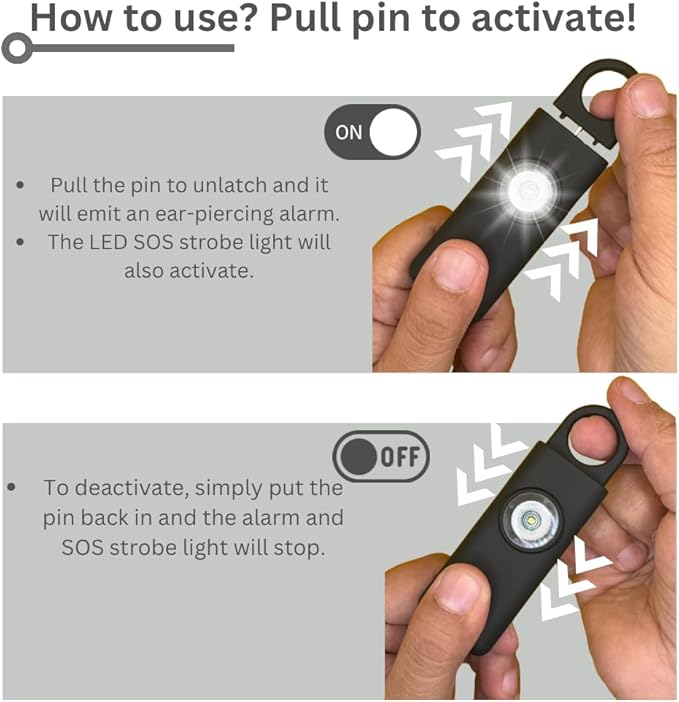 How to use? Pull pin to activate!

ON

• Pull the pin to unlatch and it will emit an ear-piercing alarm.
• The LED SOS strobe light will also activate.

OFF

• To deactivate, simply put the pin back in and the alarm and SOS strobe light will stop.