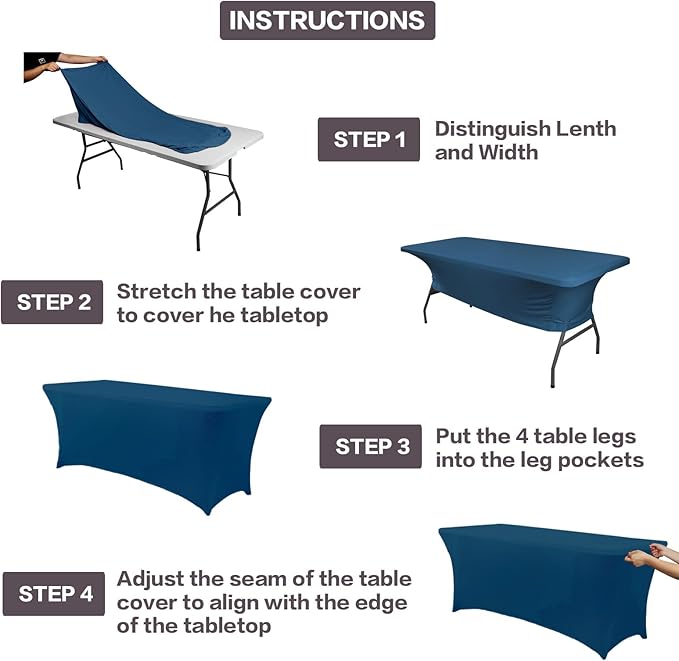 INSTRUCTIONS

STEP 1 Distinguish Lenth and Width

STEP 2 Stretch the table cover to cover he tabletop

STEP 3 Put the 4 table legs into the leg pockets

STEP 4 Adjust the seam of the table cover to align with the edge of the tabletop